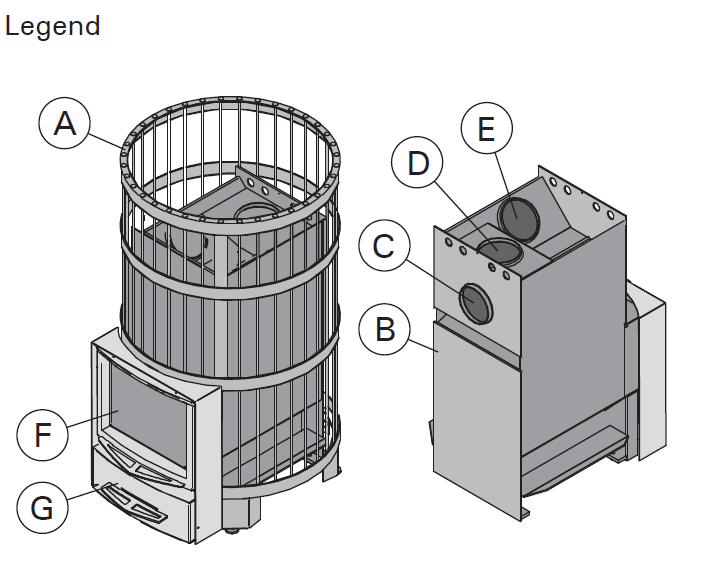 Legend

A
E
D
C
B
F
G